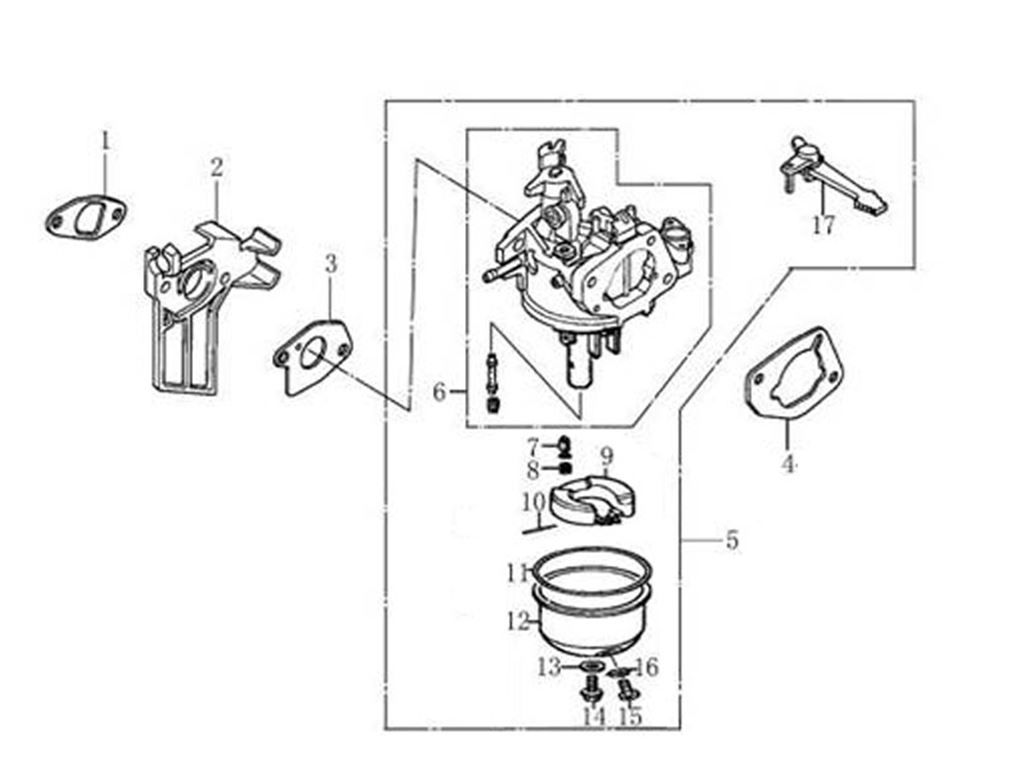 1
2
3
17
6
4
7
8
9
10
5
11
12
13
16
14
15