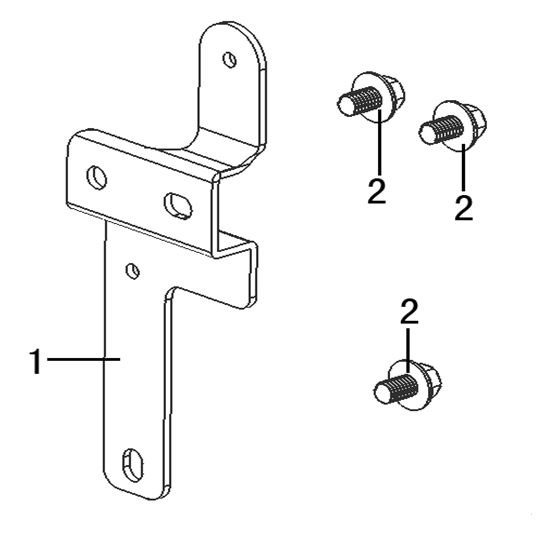 2
2
2
1