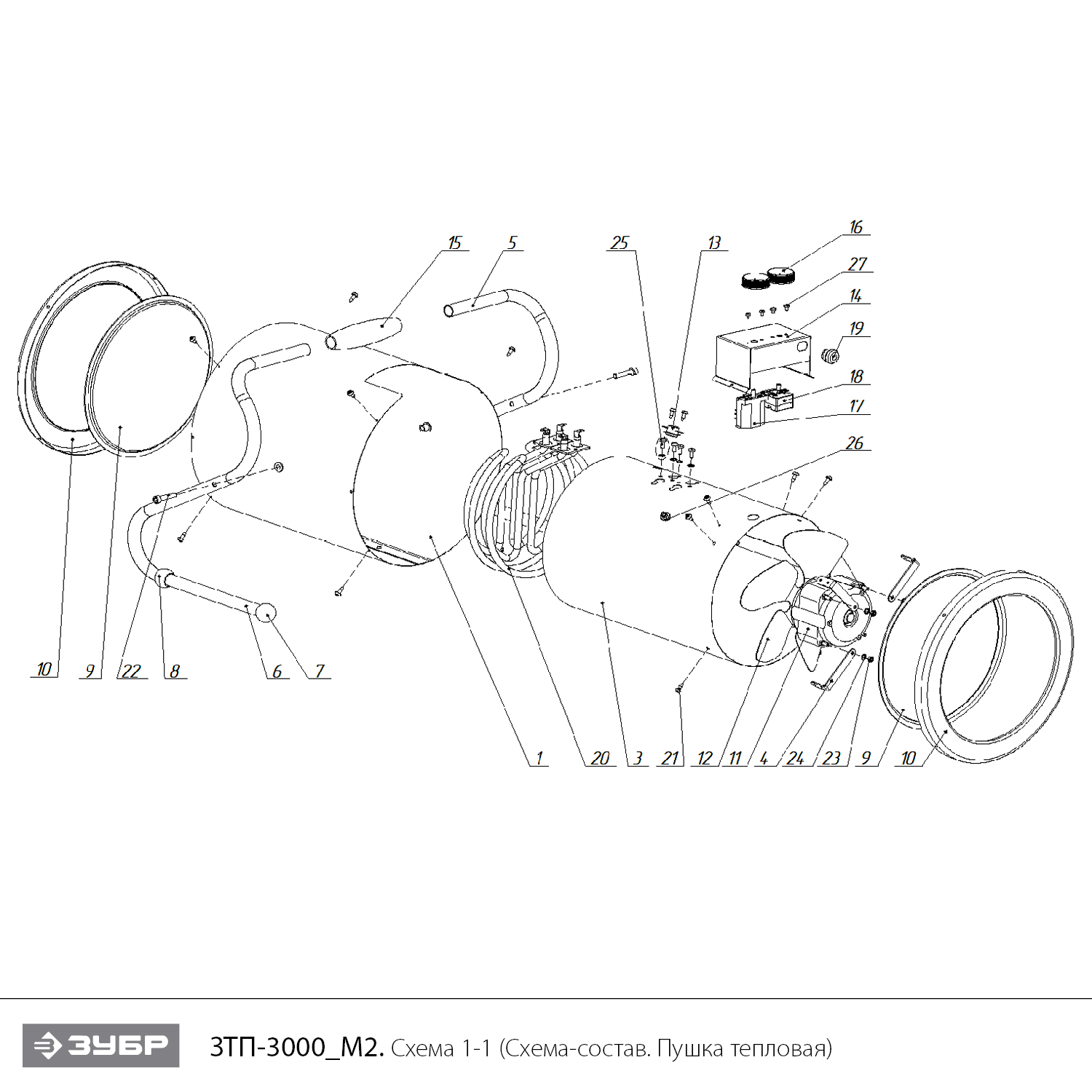 15 5 25 13 16 27 14 19 18 17 26

10 9 22 8 6 7

1 20 3 21 12 11 4 24 23 9 10

ЗУБР

ЗТП-3000_М2. Схема 1-1 (Схема-состав. Пушка тепловая)