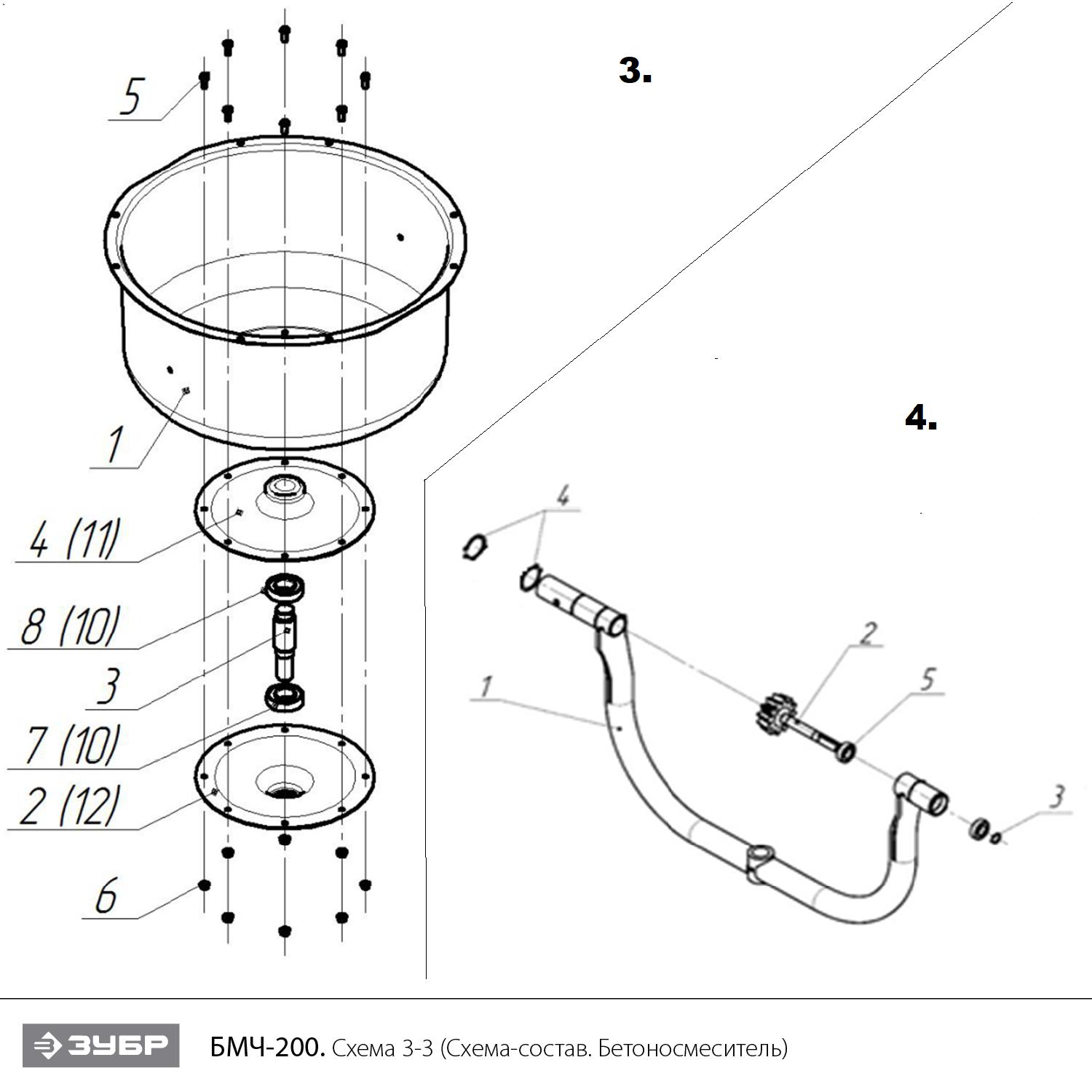 3.

5

1

4 (11)

8 (10)

3

7 (10)

2 (12)

6

4.

4

1

2

5

3

ЗУБР

БМЧ-200. Схема 3-3 (Схема-состав. Бетоносмеситель)